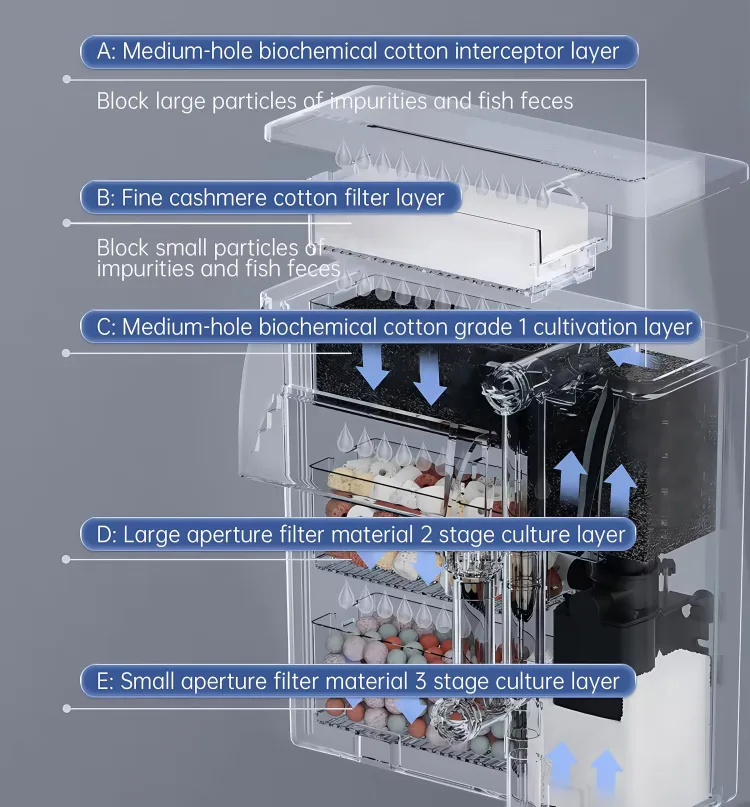 A: Medium-hole biochemical cotton interceptor layer

Block large particles of impurities and fish feces

B: Fine cashmere cotton filter layer

Block small particles of impurities and fish feces

C: Medium-hole biochemical cotton grade 1 cultivation layer

D: Large aperture filter material 2 stage culture layer

E: Small aperture filter material 3 stage culture layer